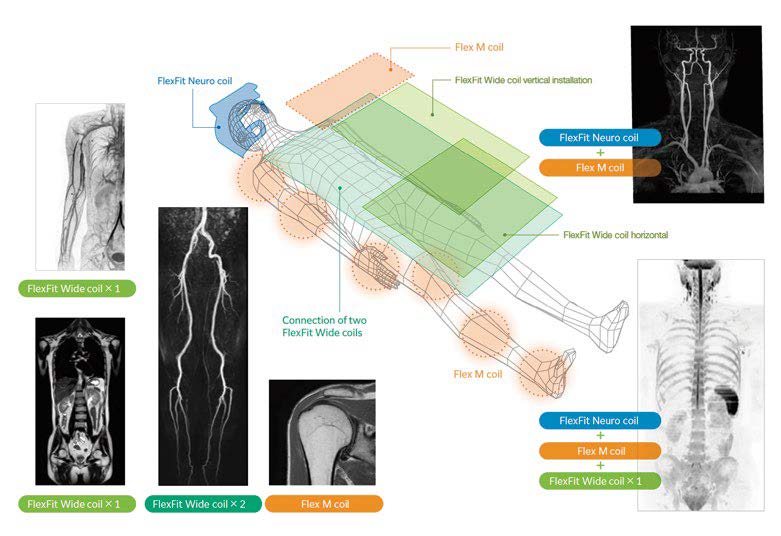 Flex M coil

FlexFit Neuro coil

FlexFit Wide coil vertical installation

FlexFit Neuro coil
+
Flex M coil

FlexFit Wide coil horizontal

FlexFit Wide coil × 1

Connection of two FlexFit Wide coils

Flex M coil

FlexFit Neuro coil
+
Flex M coil
+
FlexFit Wide coil × 1

FlexFit Wide coil × 1

FlexFit Wide coil × 2

Flex M coil